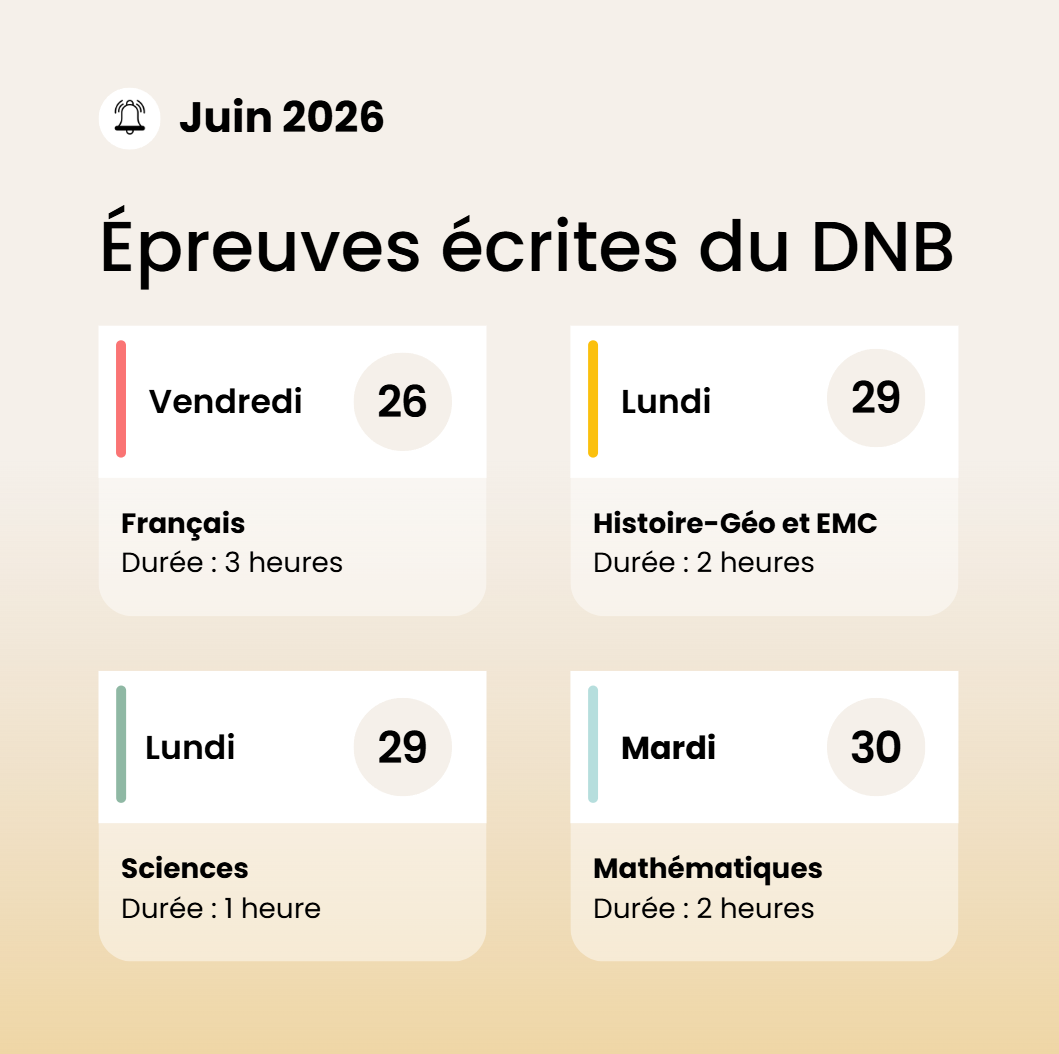 Juin 2026

Épreuves écrites du DNB

Vendredi
26

Français
Durée : 3 heures

Lundi
29

Histoire-Géo et EMC
Durée : 2 heures

Lundi
29

Sciences
Durée : 1 heure

Mardi
30

Mathématiques
Durée : 2 heures